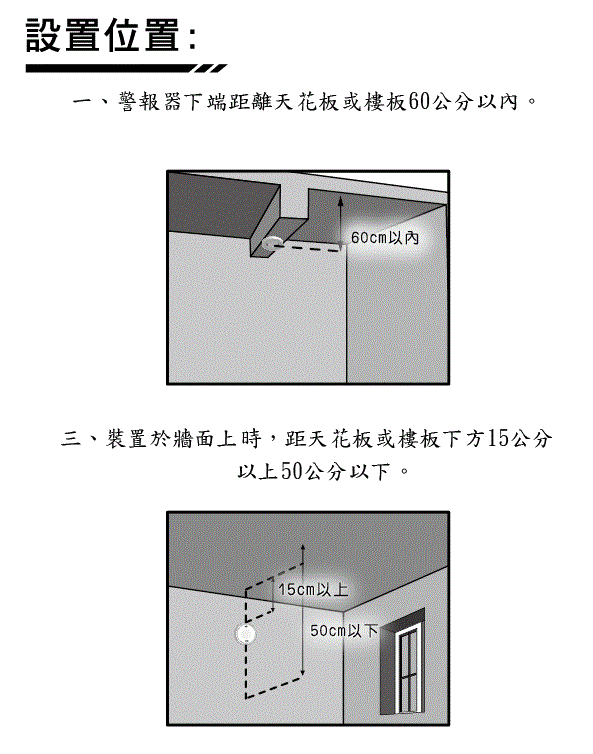 設置位置:

一、警報器下端距離天花板或樓板60公分以內。

60cm以內

三、裝置於牆面上時，距天花板或樓板下方15公分以上50公分以下。

15cm以上

50cm以下