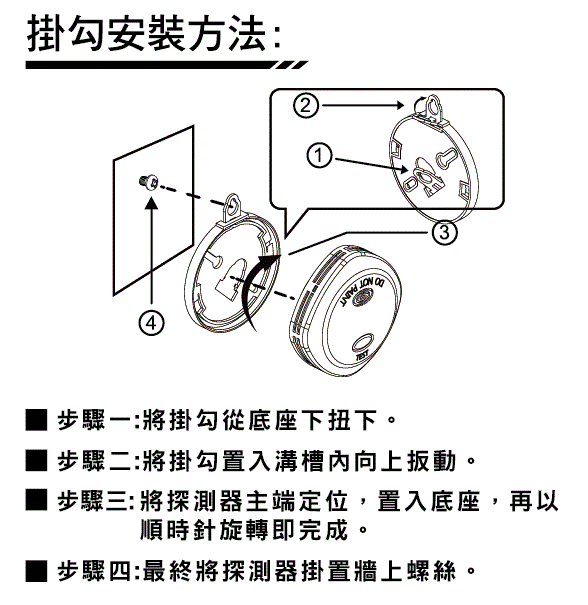 掛勾安裝方法:

2
1
3
4
DO NOT PAINT
TEST

■ 步驟一:將掛勾從底座下扭下。

■ 步驟二:將掛勾置入溝槽內向上扳動。

■ 步驟三:將探測器主端定位，置入底座，再以順時針旋轉即完成。

■ 步驟四:最終將探測器掛置牆上螺絲。