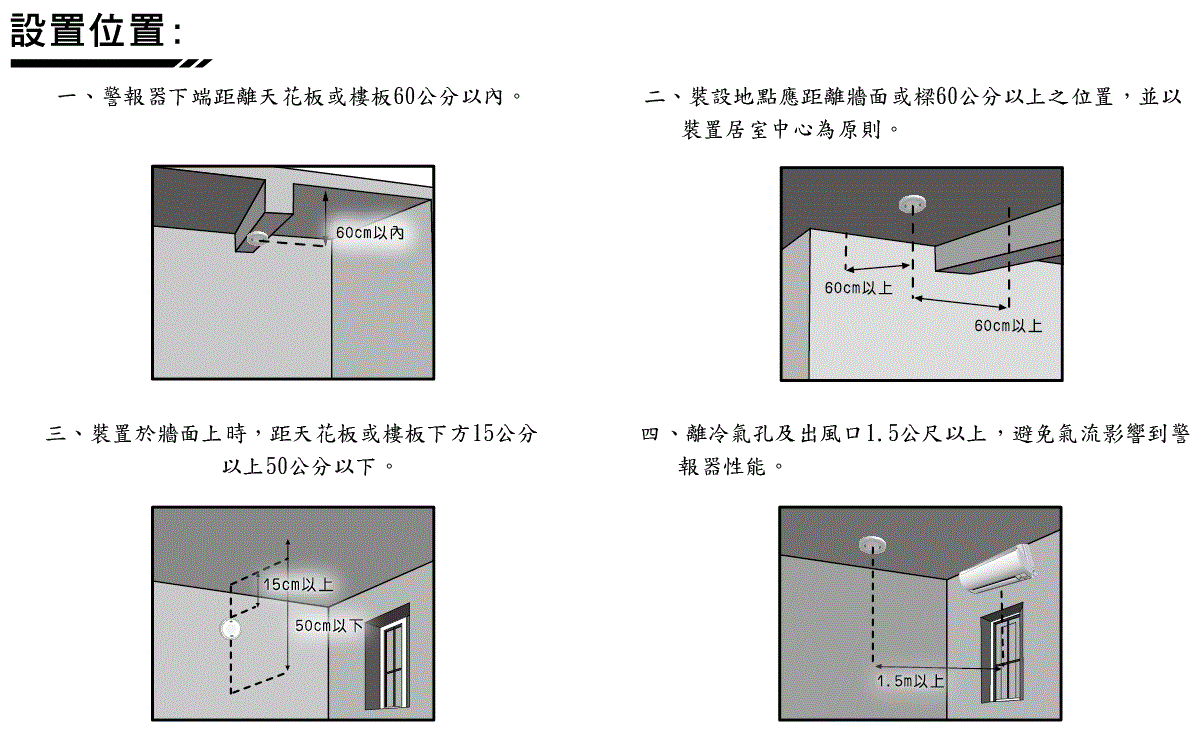 設置位置:

一、警報器下端距離天花板或樓板60公分以內。

60cm以內

二、裝設地點應距離牆面或樑60公分以上之位置，並以裝置居室中心為原則。

60cm以上

60cm以上

三、裝置於牆面上時，距天花板或樓板下方15公分以上50公分以下。

15cm以上

50cm以下

四、離冷氣孔及出風口1.5公尺以上，避免氣流影響到警報器性能。

1.5m以上